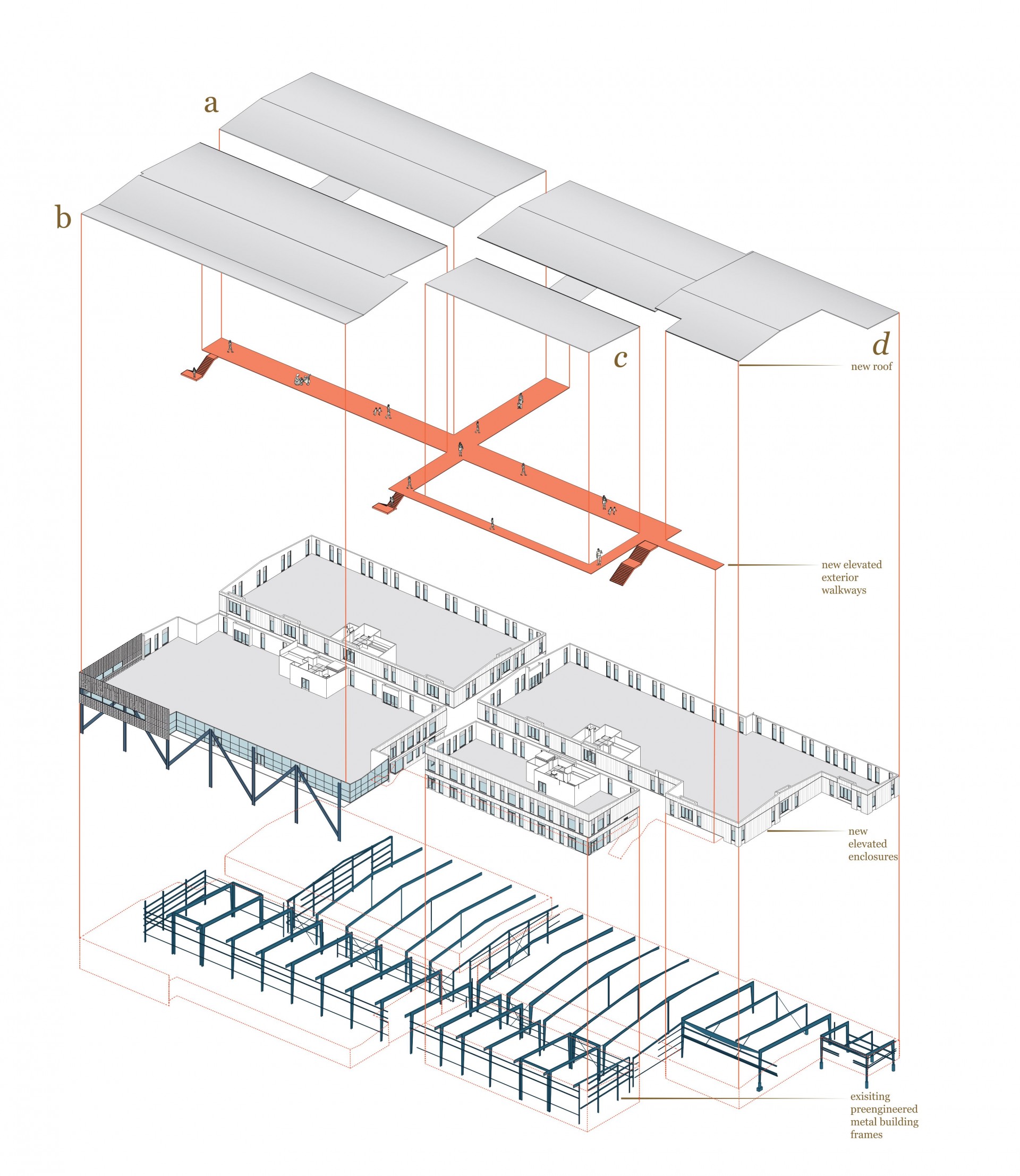 a

b

c

d

new roof

new elevated exterior walkways

new elevated enclosures

exisiting preengineered metal building frames